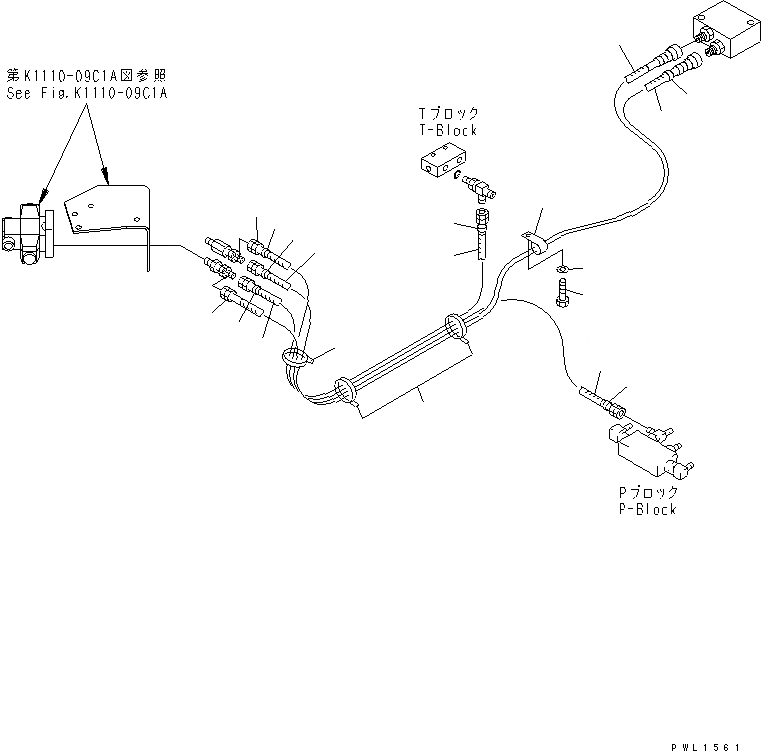 第K1110-09C1A図参照
See Fig.K1110-09C1A

Tブロック
T-Block

Pブロック
P-Block

PWL1561