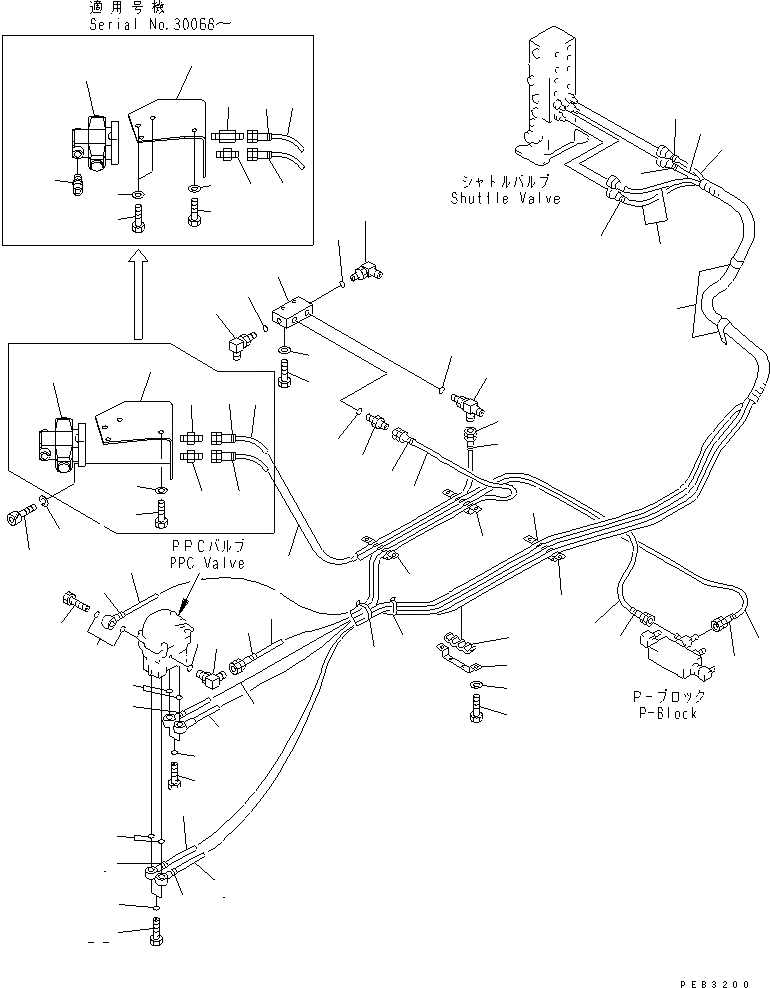 適用号機
Serial No.30068~

シャトルバルブ
Shuttle Valve

PPCバルブ
PPC Valve

P-ブロック
P-Block

PEB3200