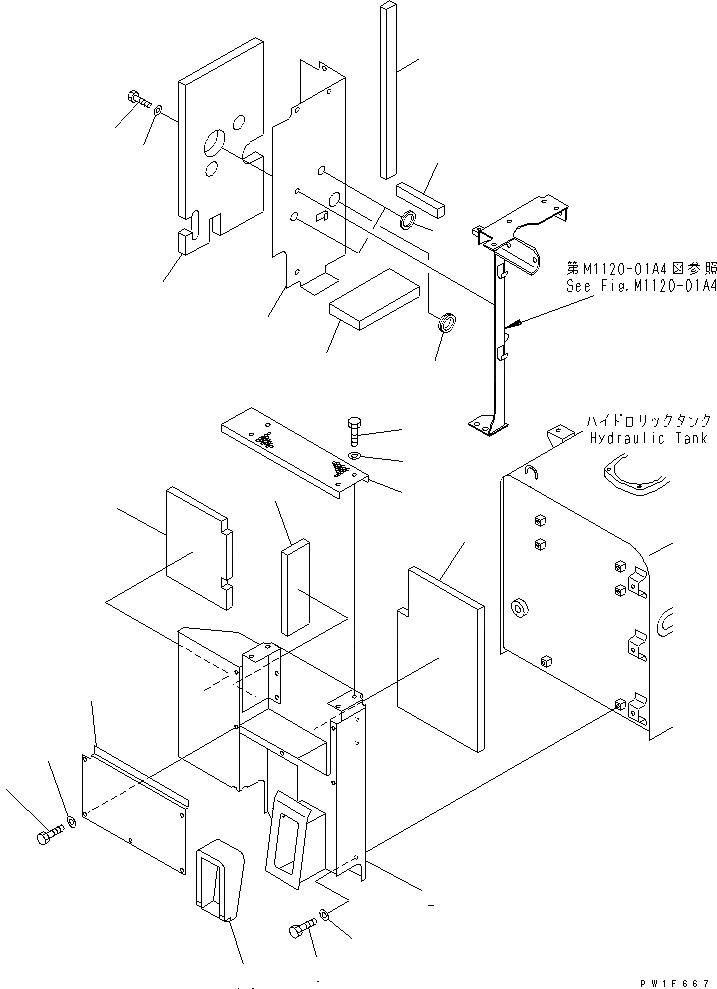 第M1120-01A4図参照
See Fig.M1120-01A4

ハイドロリックタンク
Hydraulic Tank

PW1F667