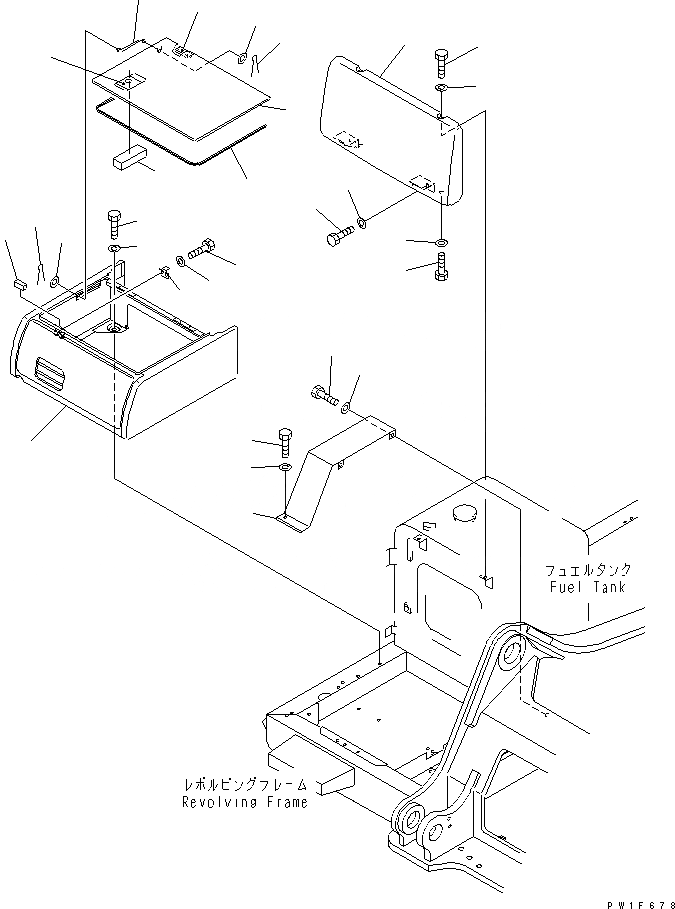 フュエルタンク
Fuel Tank

レボルビングフレーム
Revolving Frame

PW1F678