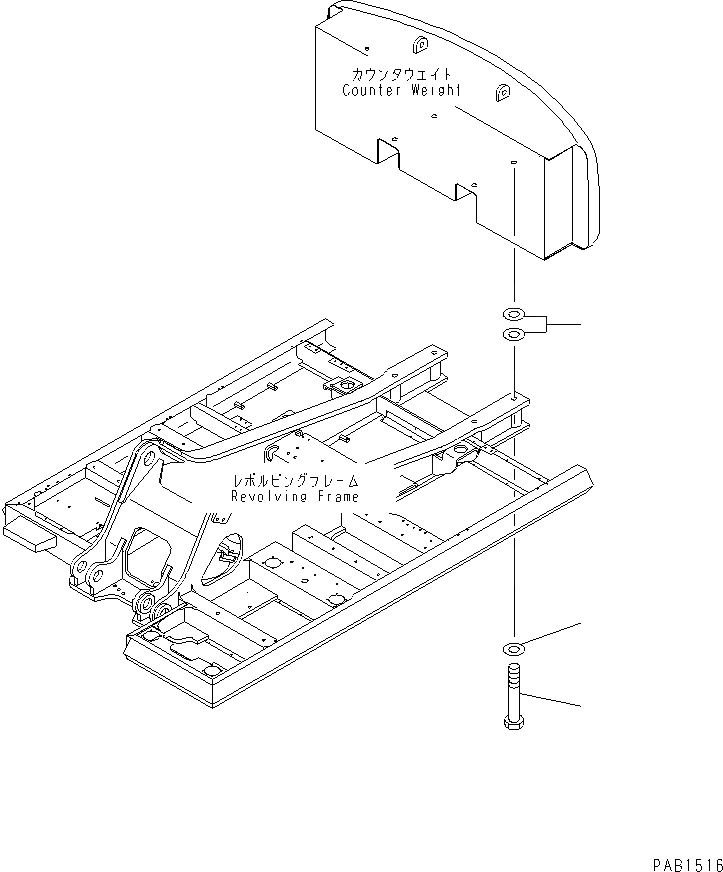 カウンタウエイト
Counter Weight

レボルビングフレーム
Revolving Frame

PAB1516