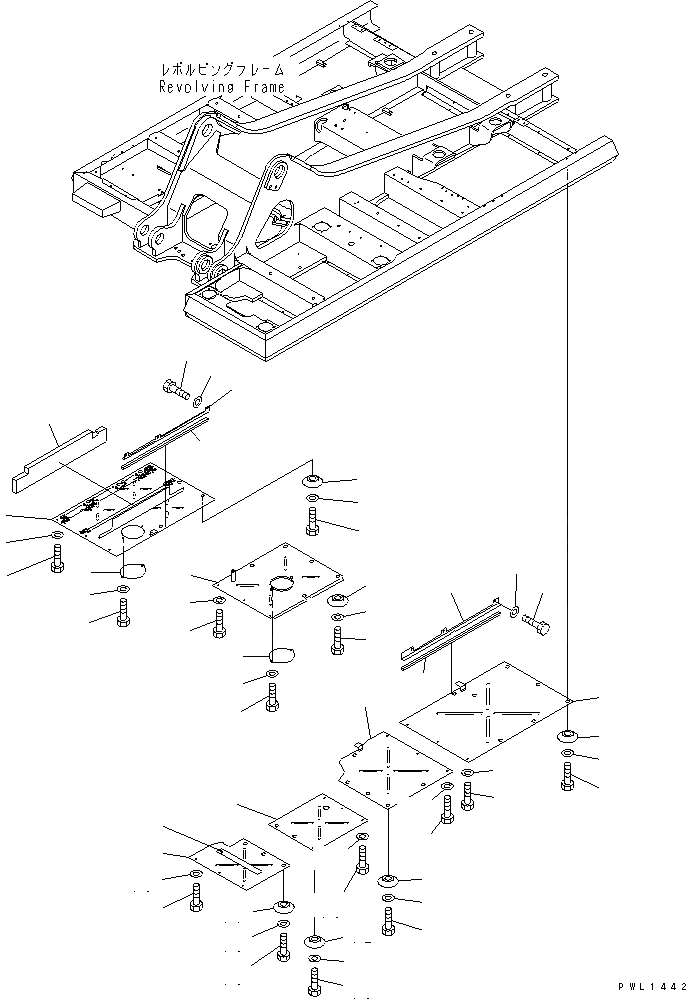 レボルビングフレーム
Revolving Frame

PWL1442