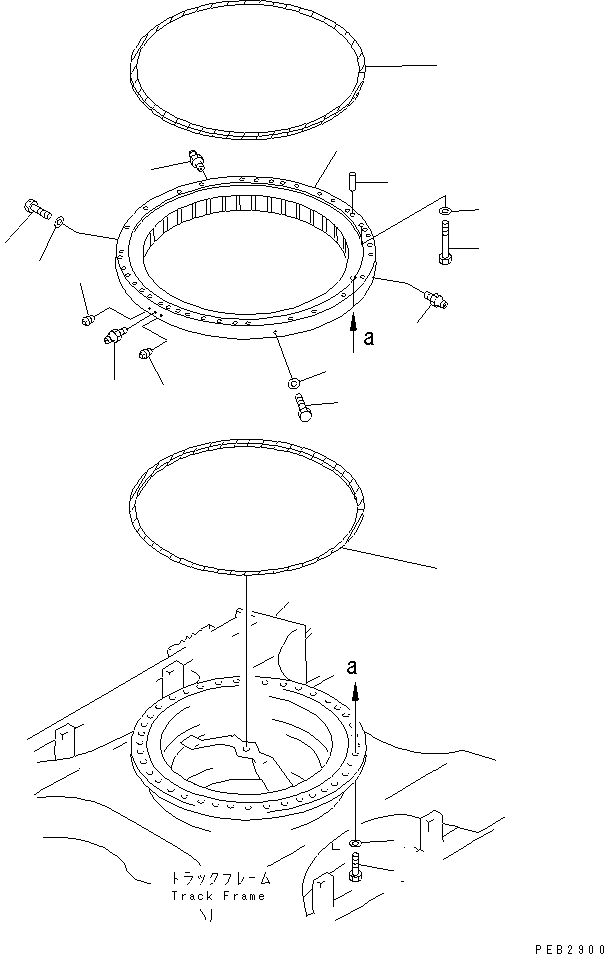 a

a

トラックフレーム
Track Frame

PEB2900