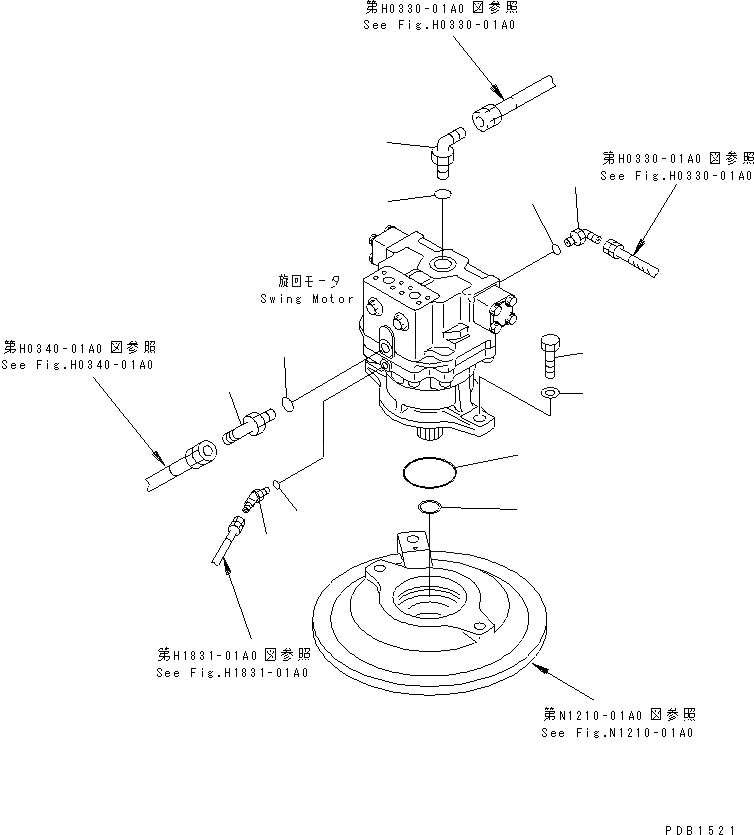 第H0330-01A0 図参照
See Fig.H0330-01A0

第H0330-01A0 図参照
See Fig.H0330-01A0

旋回モータ
Swing Motor

第H0340-01A0 図参照
See Fig.H0340-01A0

第H1831-01A0 図参照
See Fig.H1831-01A0

第N1210-01A0 図参照
See Fig.N1210-01A0

PDB1521