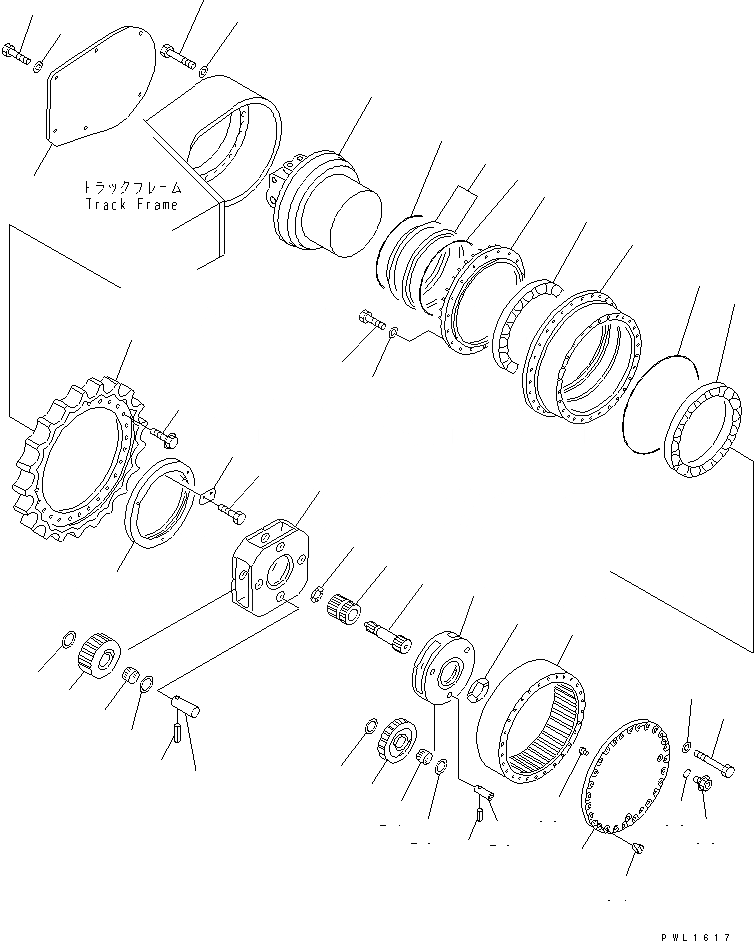 トラックフレーム
Track Frame

PWL1617