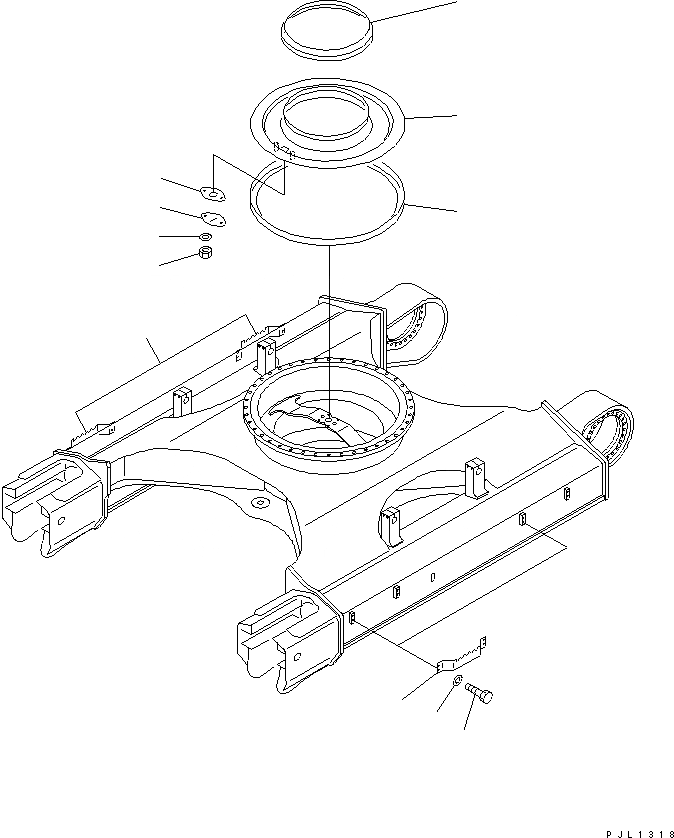 PJL1318