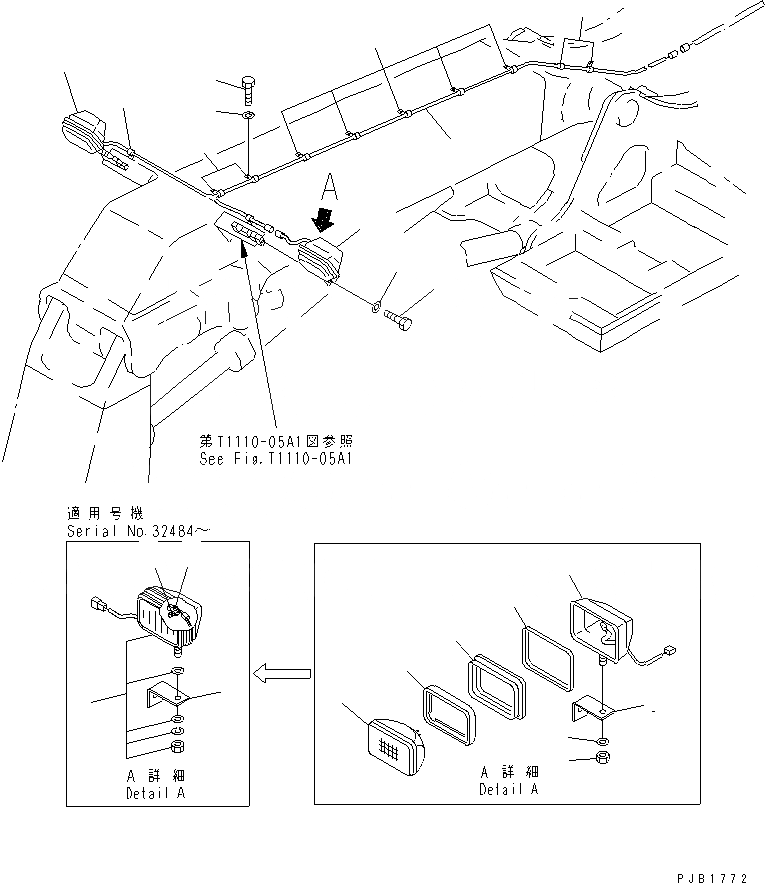 A

第T1110-05A1図参照
See Fig.T1110-05A1

適用号機
Serial No.32484～

A 詳細
Detail A

A 詳細
Detail A

PJB1772