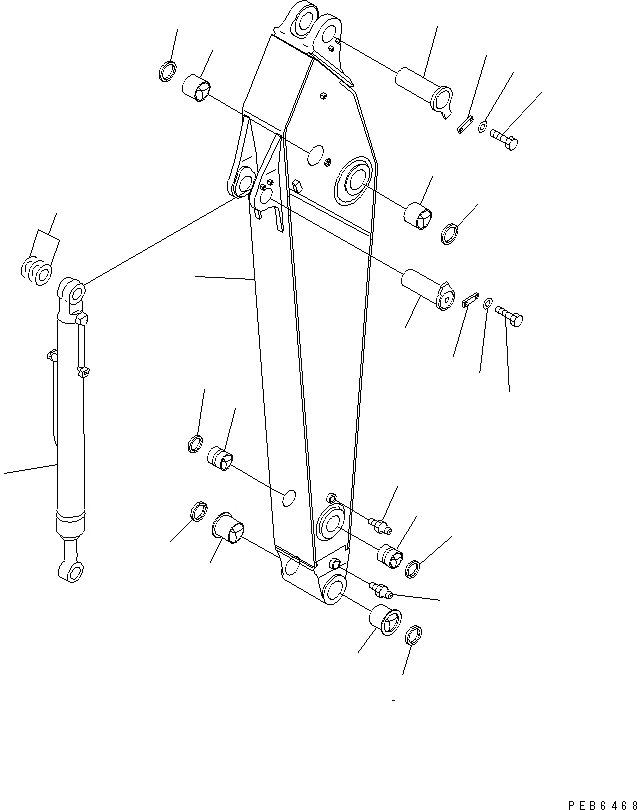 PEB6468