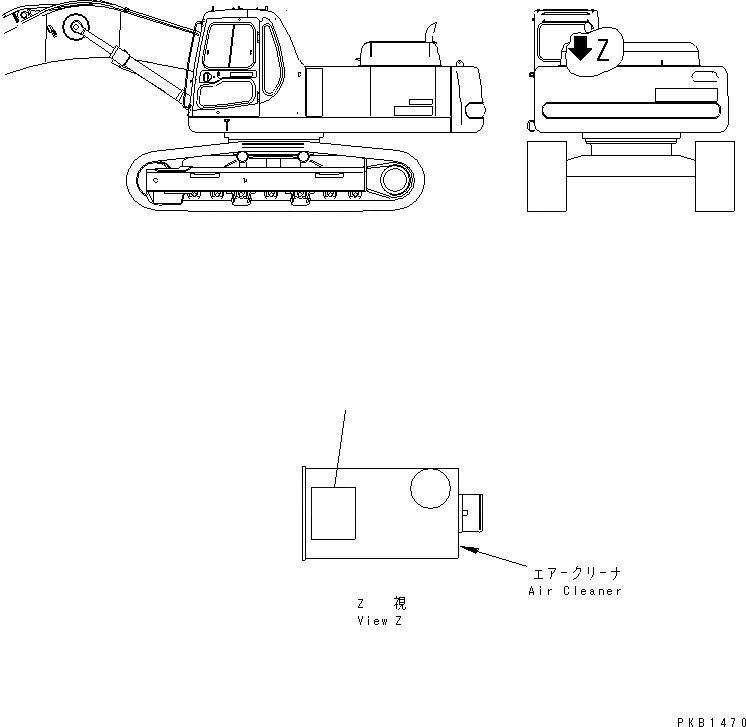 Z

エアークリーナ
Air Cleaner

Z 視
View Z

PKB1470