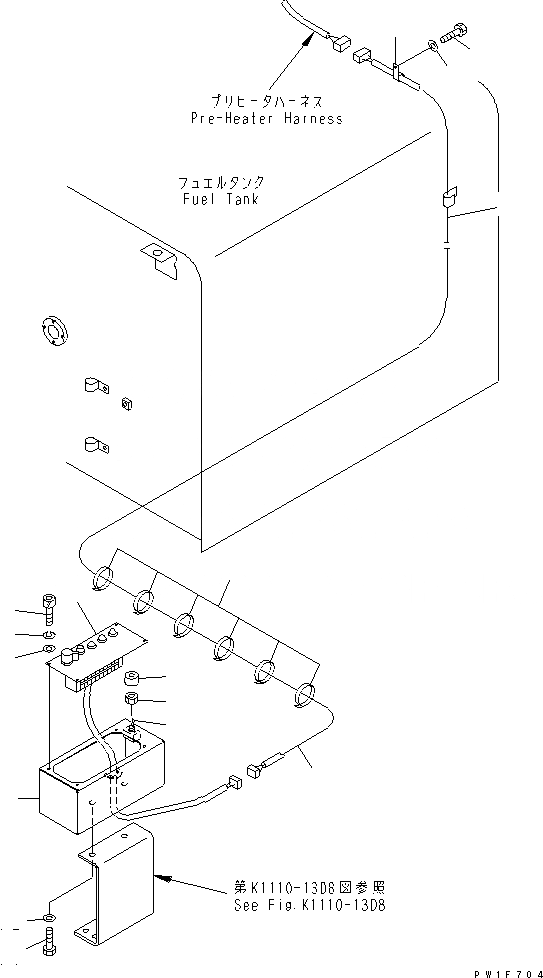 プリヒータハーネス
Pre-Heater Harness

フュエルタンク
Fuel Tank

第K1110-13D8図参照
See Fig.K1110-13D8

PW1F704