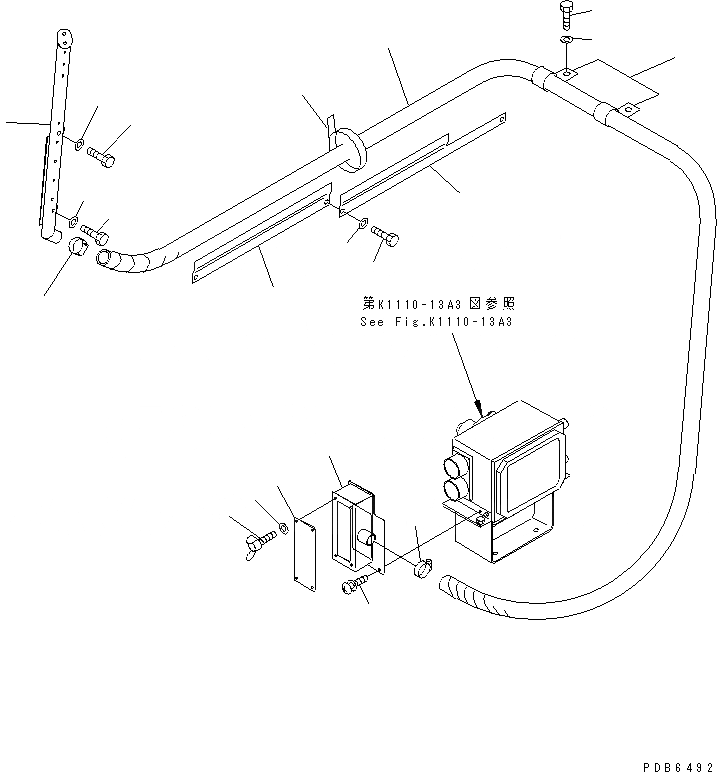 第K1110-13A3 図参照
See Fig.K1110-13A3

PDB6492