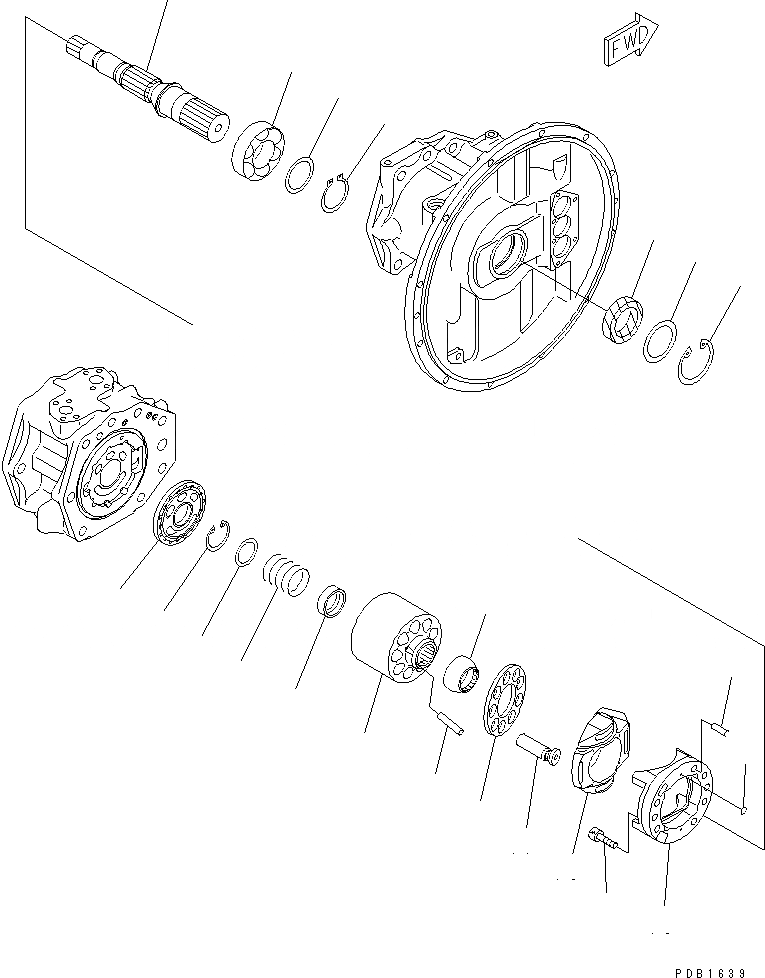 FWD

PDB1639