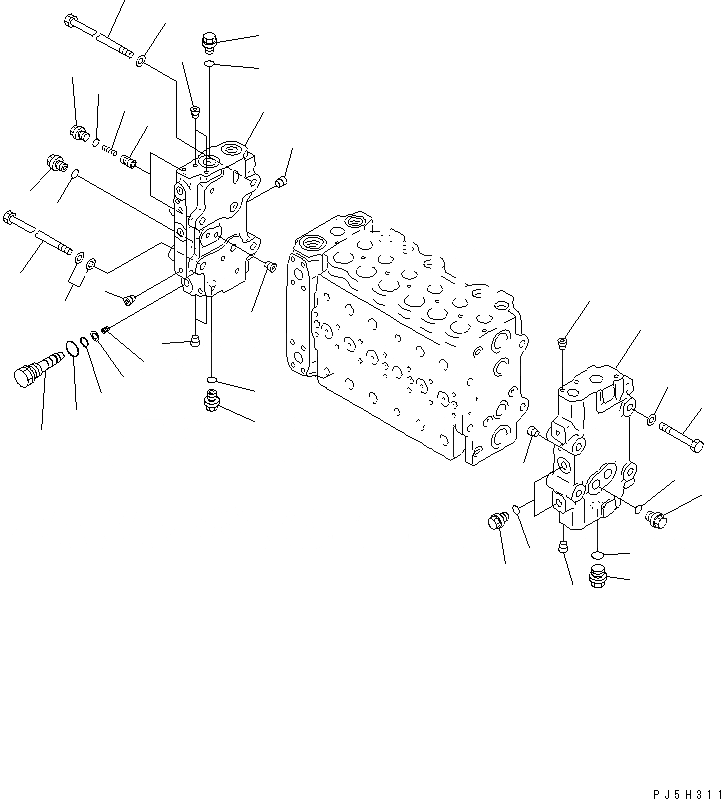 PJ5H311