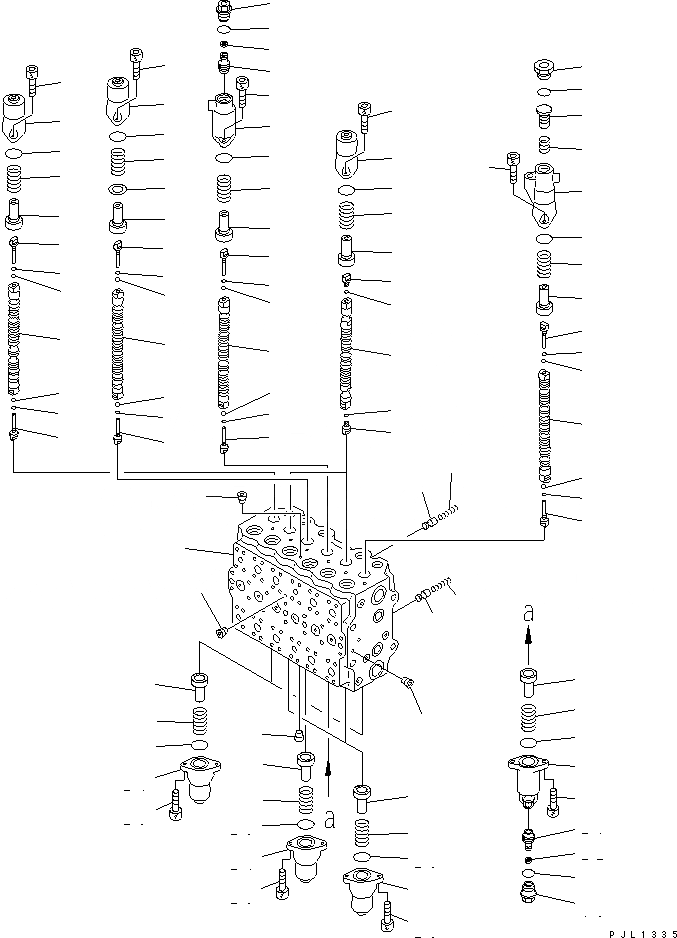 a

a

PJL1335