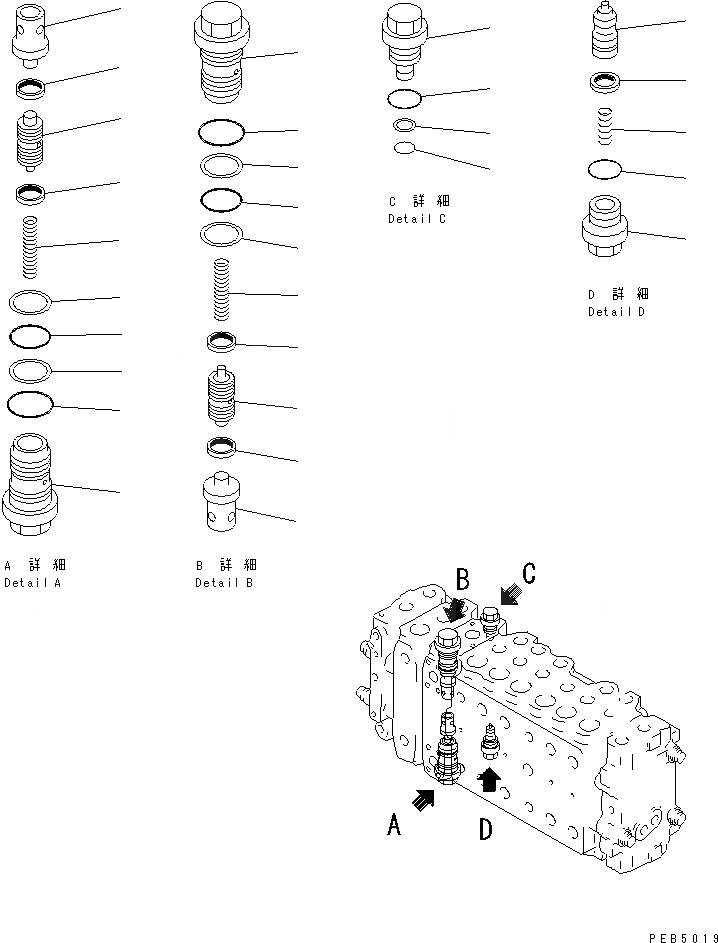 C 詳 細
Detail C

D 詳 細
Detail D

A 詳 細
Detail A

B 詳 細
Detail B

B
C
A
D

PEB5019