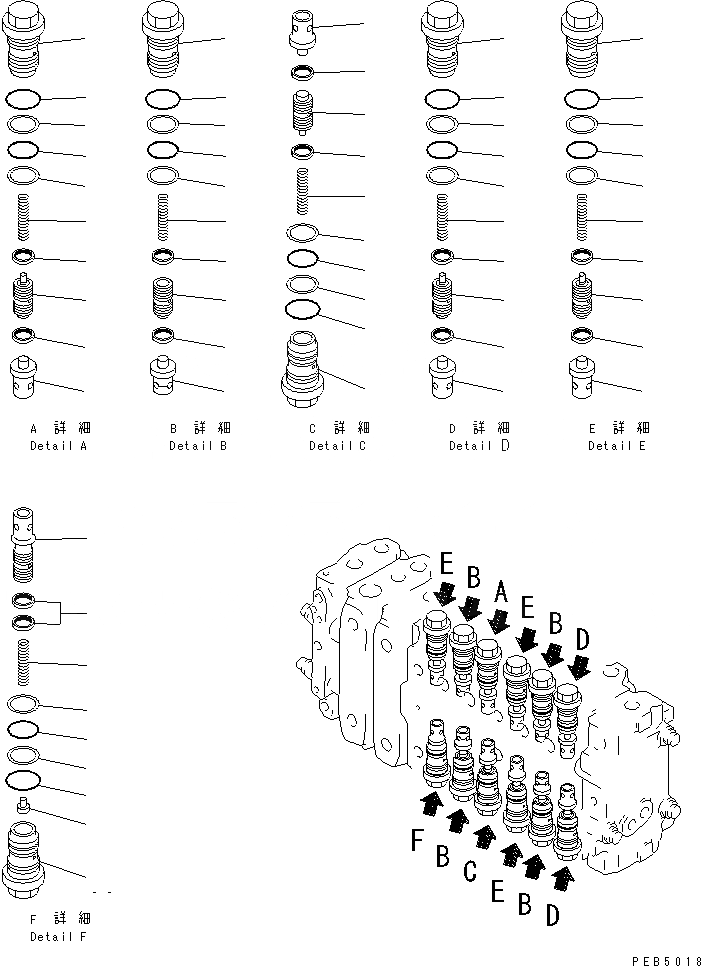 A 詳 細
Detail A

B 詳 細
Detail B

C 詳 細
Detail C

D 詳 細
Detail D

E 詳 細
Detail E

F 詳 細
Detail F

E B A E B D

F B C E B D

PEB5018