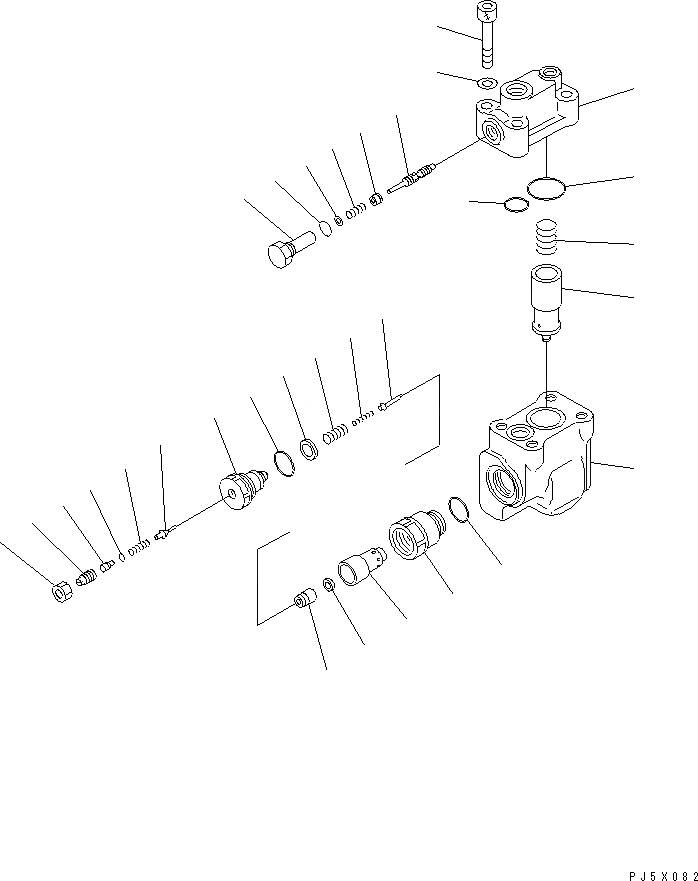 PJ5X082