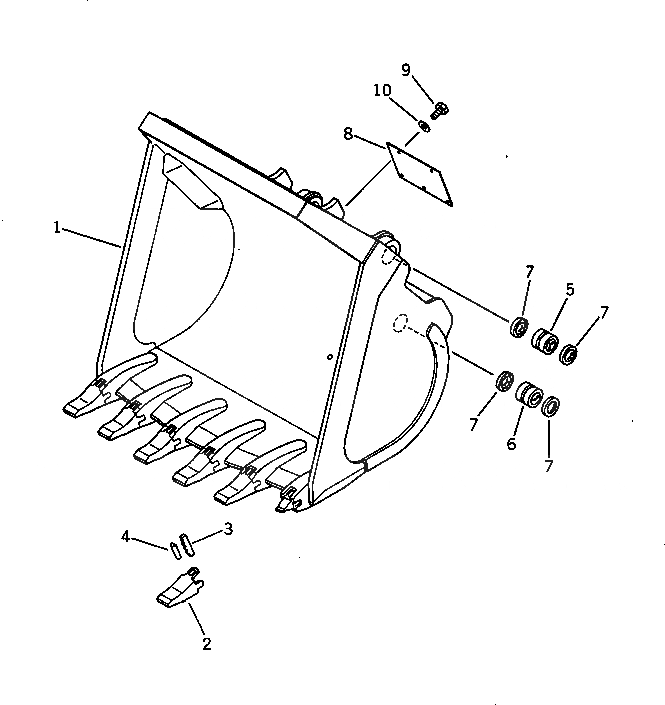 9
10
8
1
7
5
7
7
6
7
4
3
2