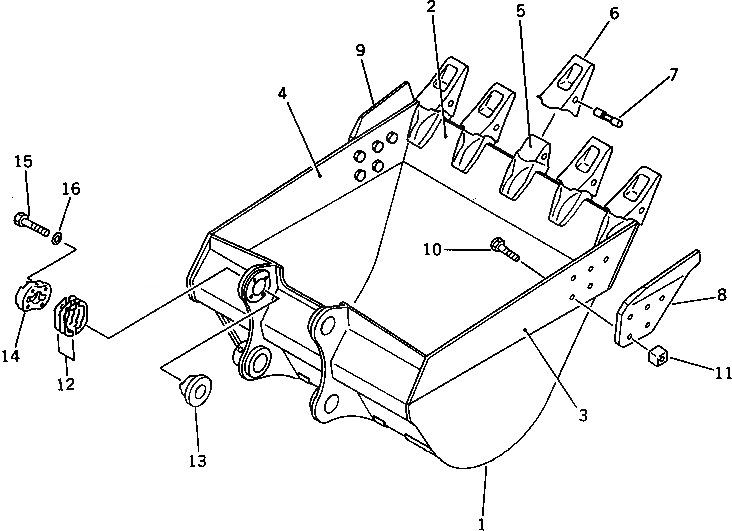 2
5
6
9
7
4
15
16
10
8
14
12
11
3
13
1