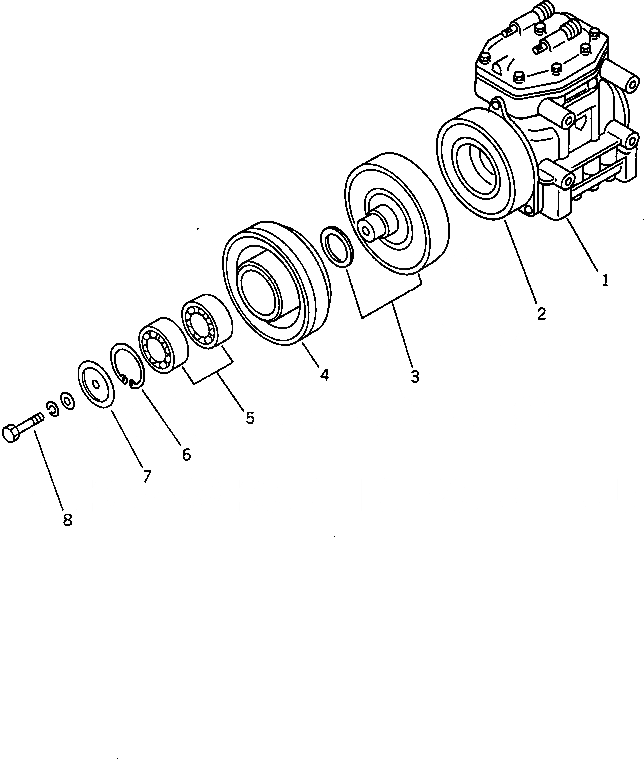 1
2
3
4
5
6
7
8