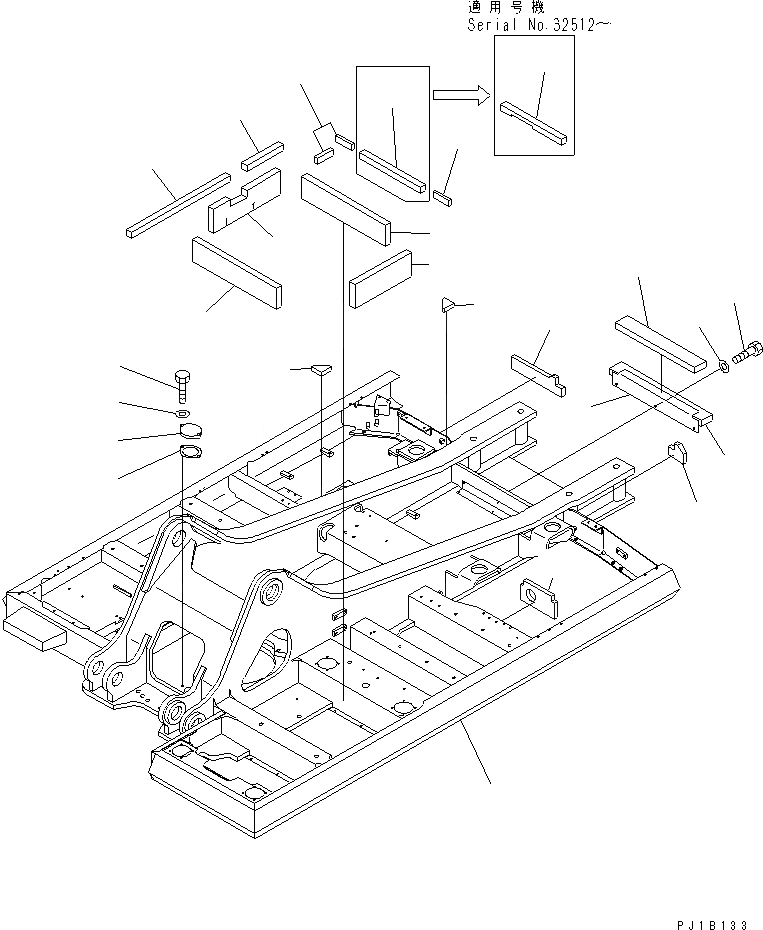 適用号機
Serial No.32512~

PJ1B133