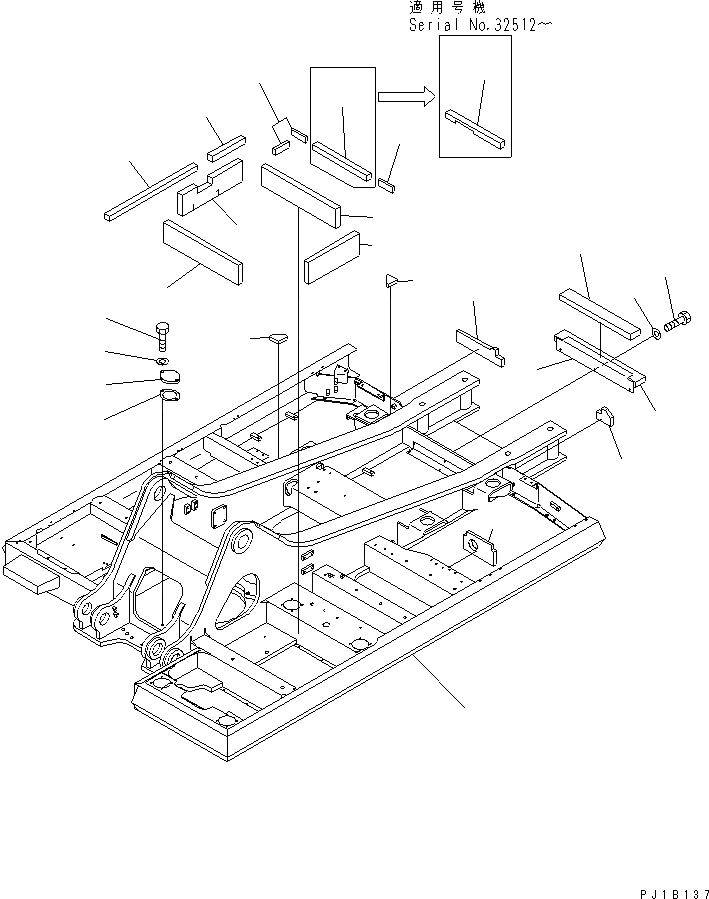 適用号機
Serial No.32512~

PJ1B137