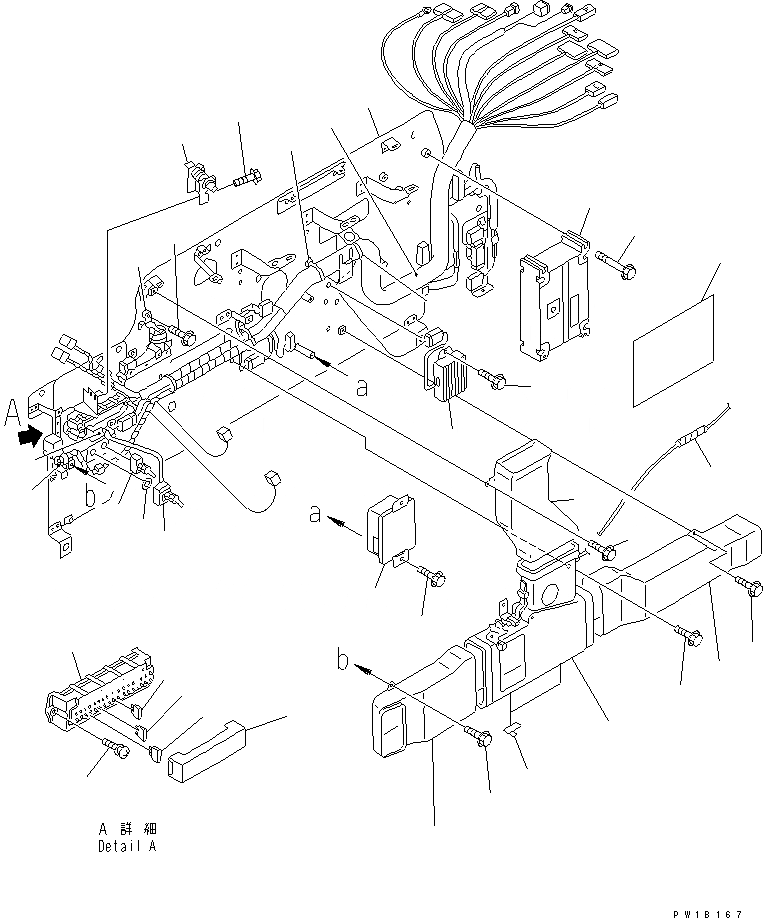 a
A
b
a
b
A 詳細
Detail A
PW1B167