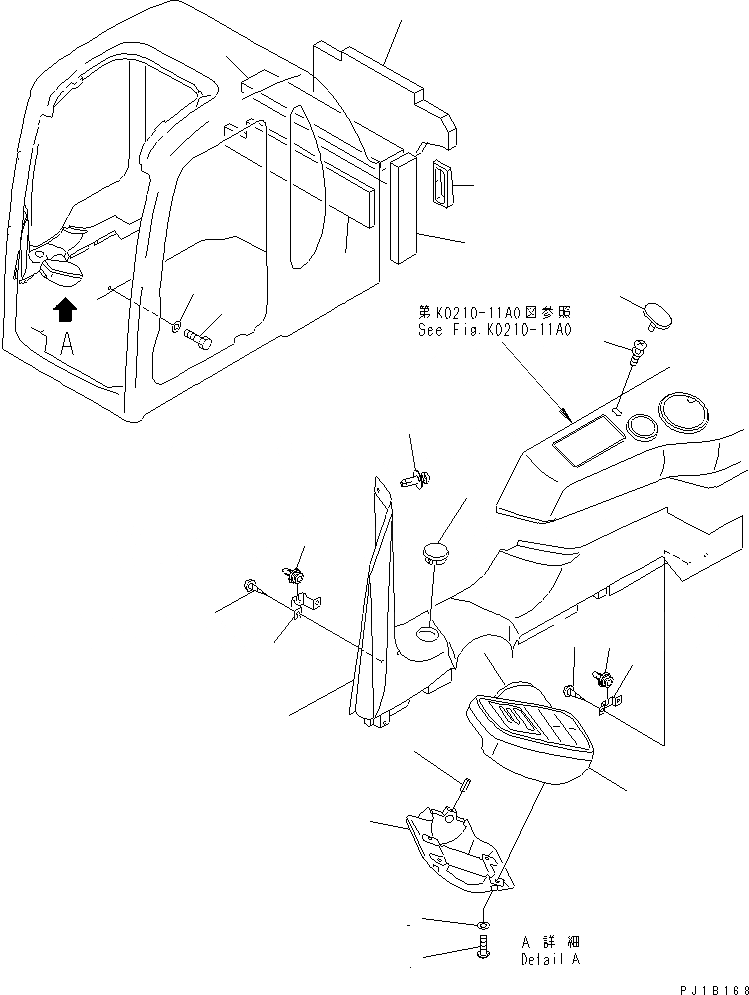 A

第K0210-11A0図参照
See Fig.K0210-11A0

A 詳細
Detail A

PJ1B168