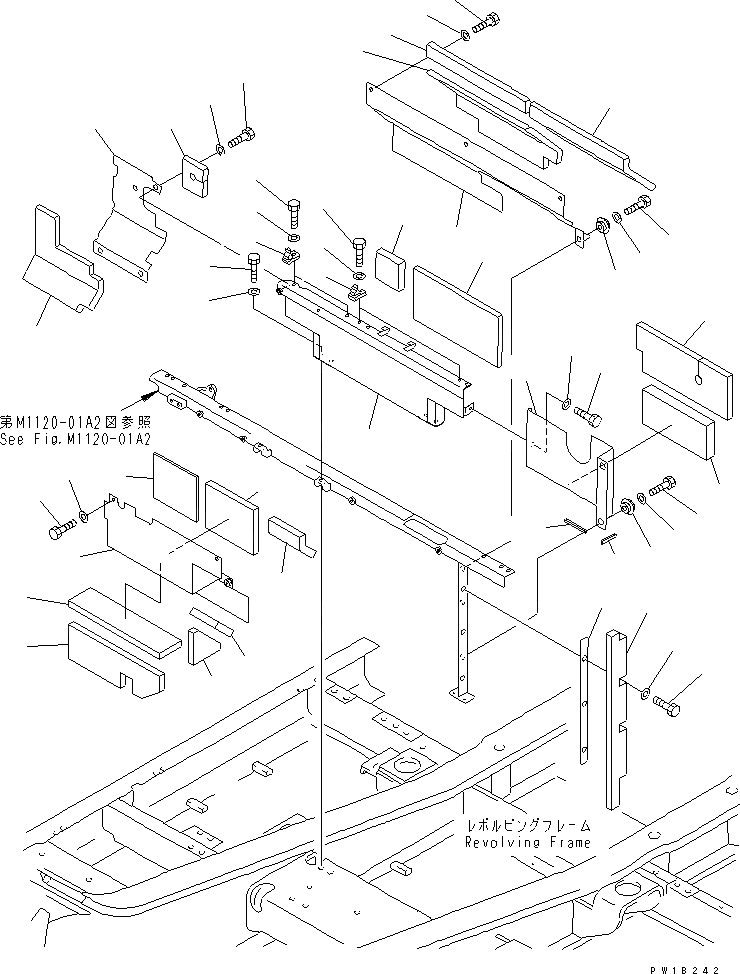 第M1120-01A2図参照
See Fig.M1120-01A2

レボルビングフレーム
Revolving Frame

PW18242