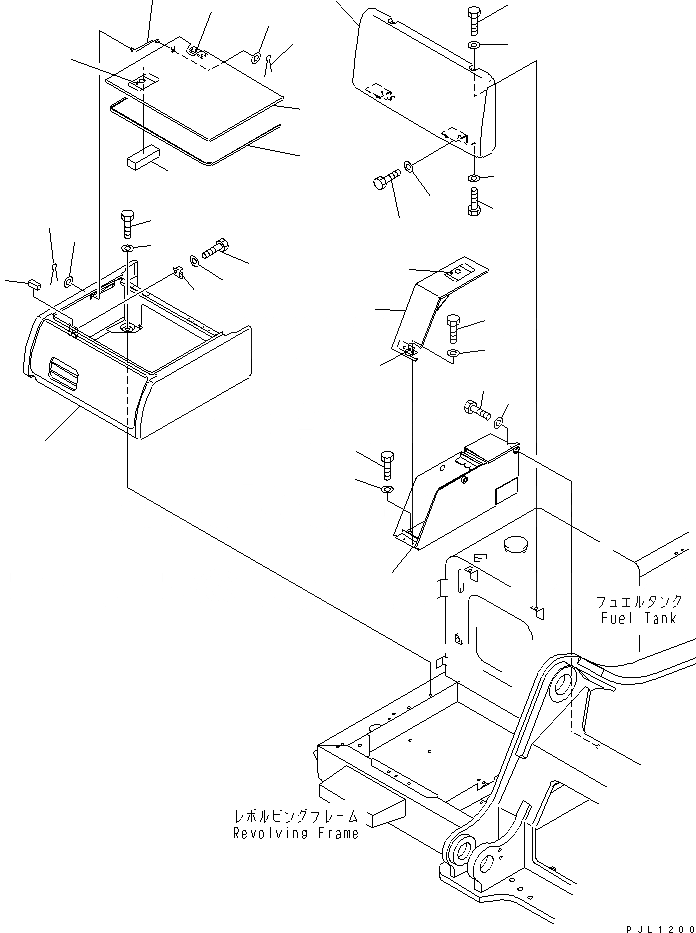 フュエルタンク
Fuel Tank

レボルビングフレーム
Revolving Frame

PJL1200