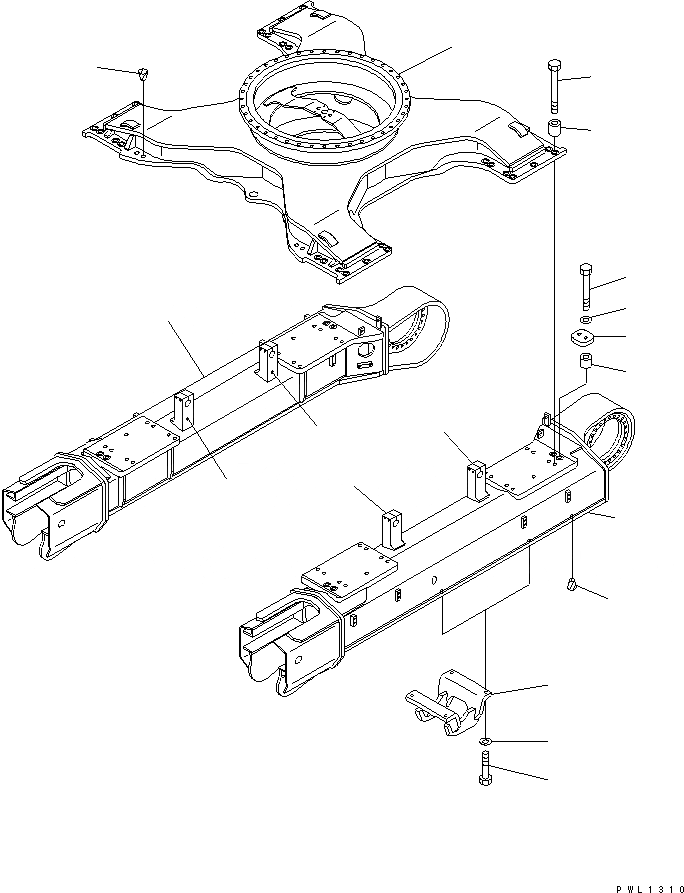 PWL1310