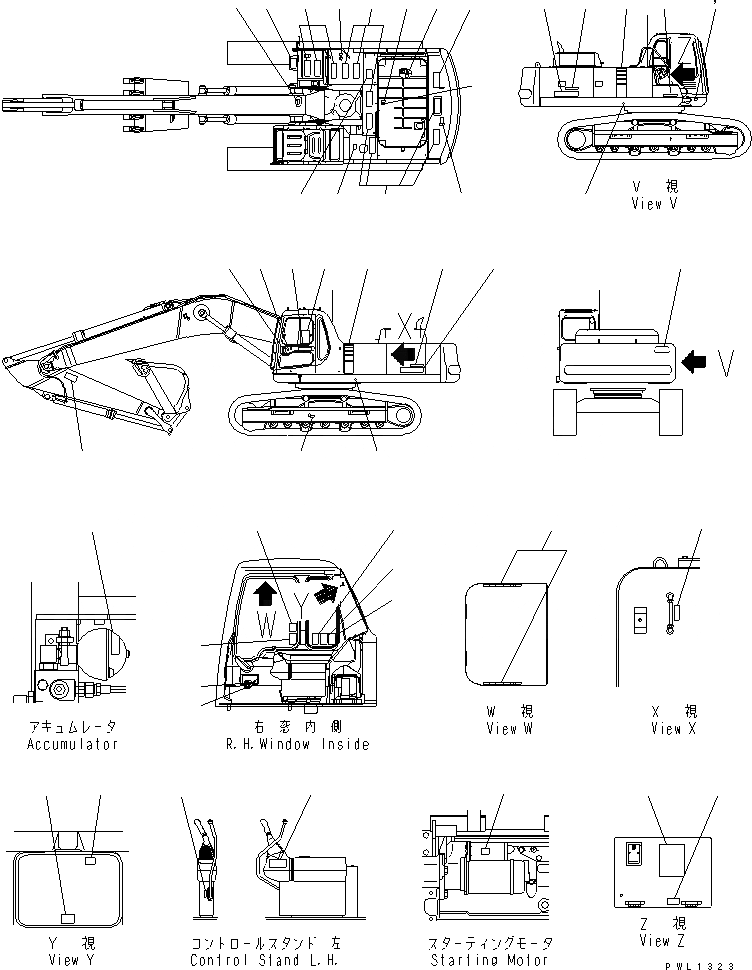 V 視
View V

X
V

W
Y

アキュムレータ
Accumulator

右 窓 内 側
R.H.Window Inside

W 視
View W

X 視
View X

Y 視
View Y

コントロールスタンド 左
Control Stand L.H.

スターティングモータ
Starting Motor

Z 視
View Z

PWL1323