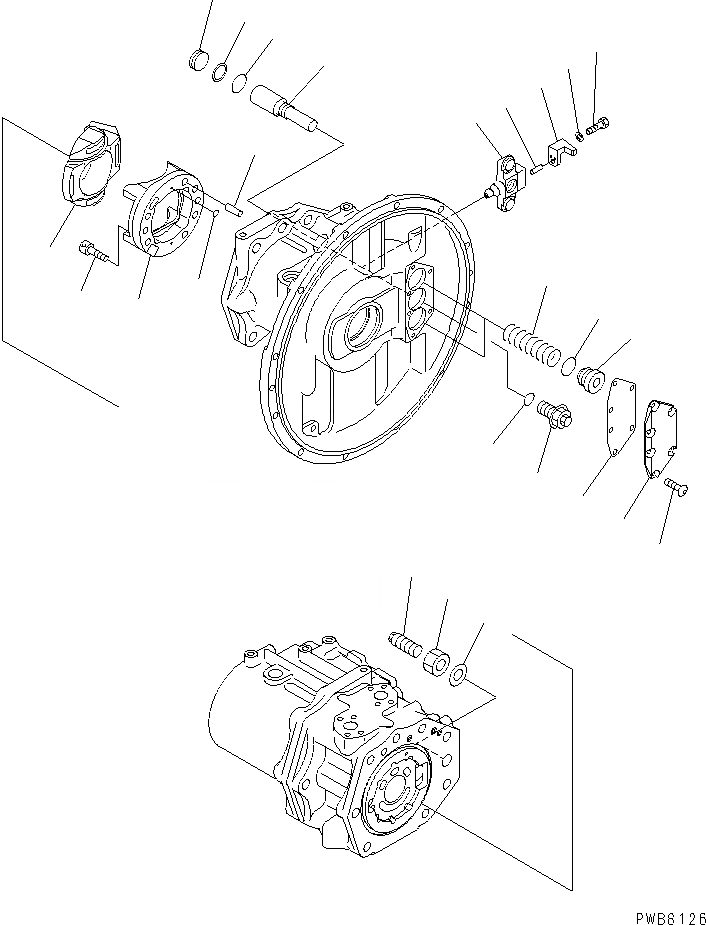 PWB6126