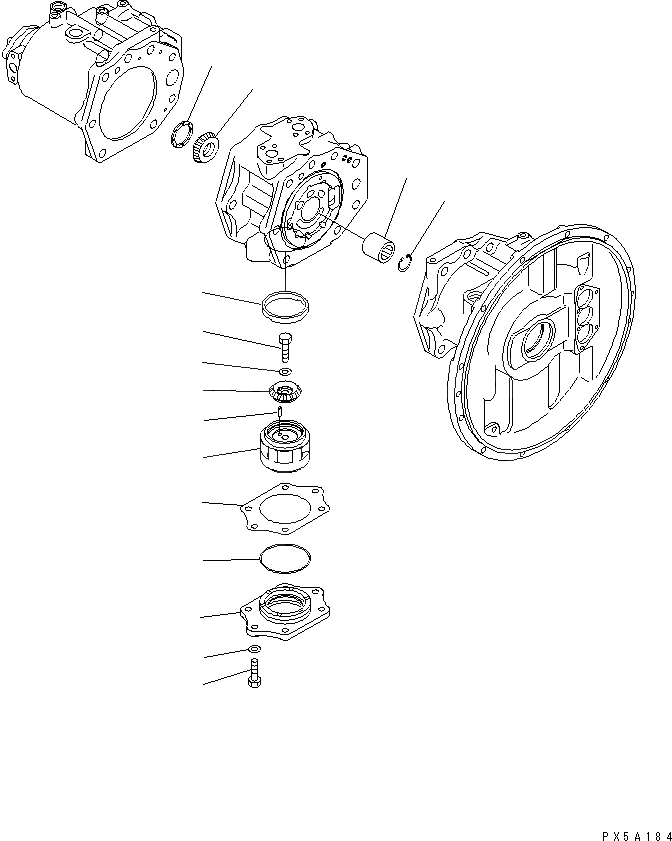 PX5A184