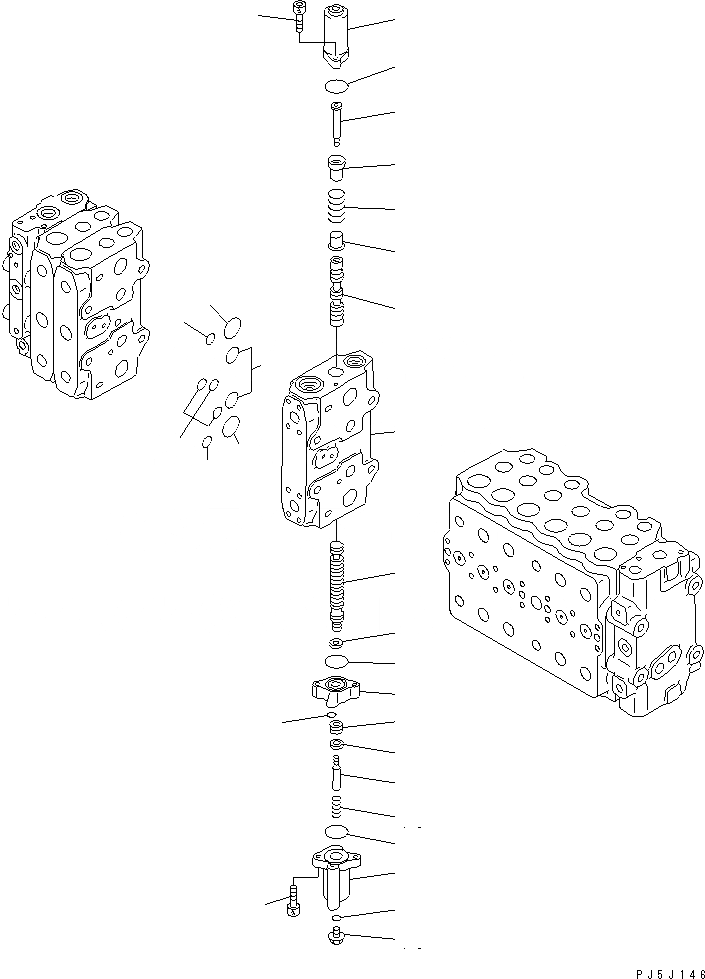 PJ5J146