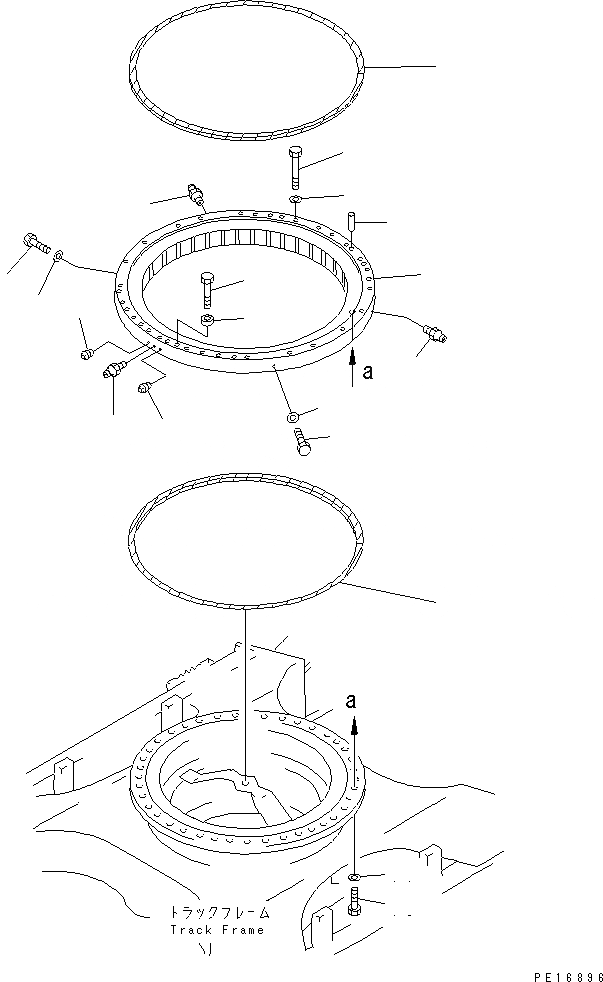 a

a

トラックフレーム
Track Frame

PE16896