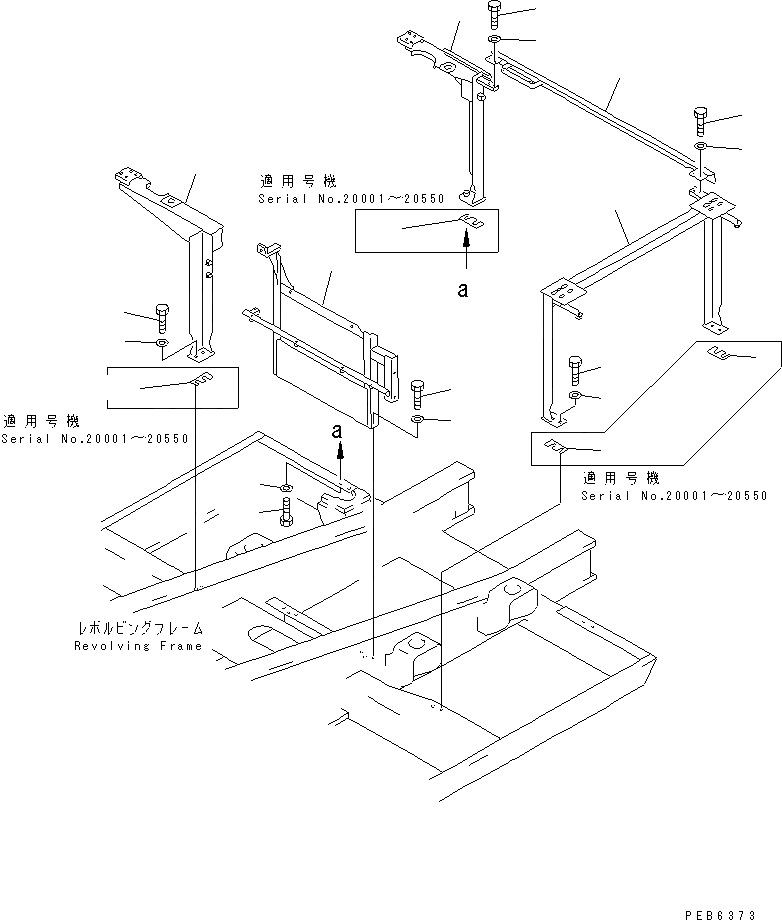 適用号機
Serial No.20001～20550

a

適用号機
Serial No.20001～20550

a

適用号機
Serial No.20001～20550

レボルビングフレーム
Revolving Frame

PEB6373