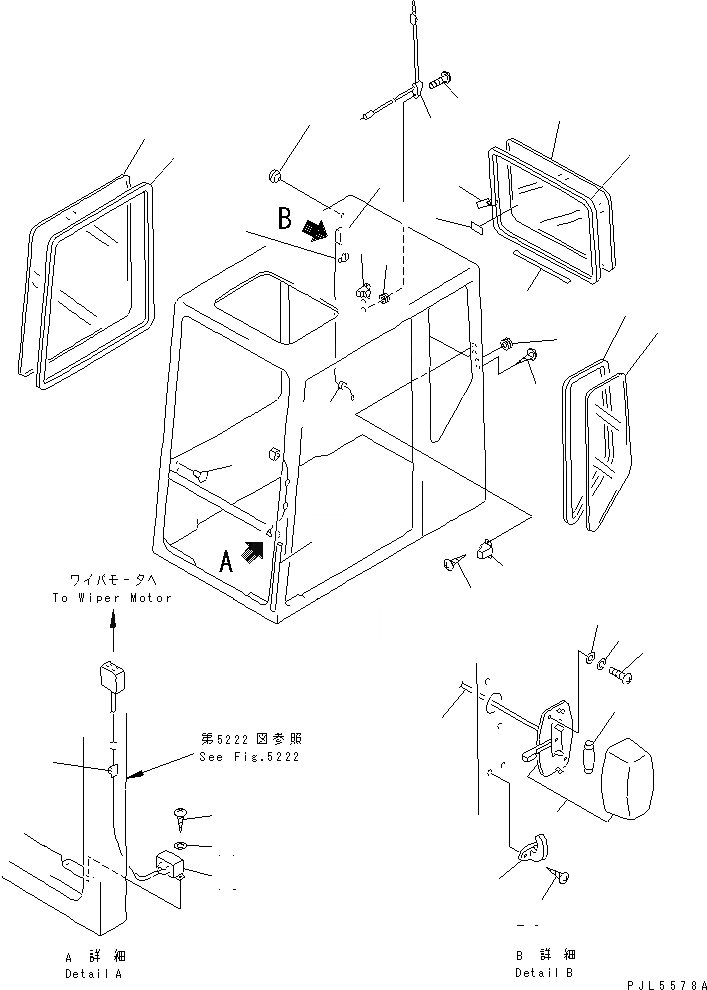 B

A

ワイパモータへ
To Wiper Motor

第5222図参照
See Fig.5222

A 詳細
Detail A

B 詳細
Detail B

PJL5578A