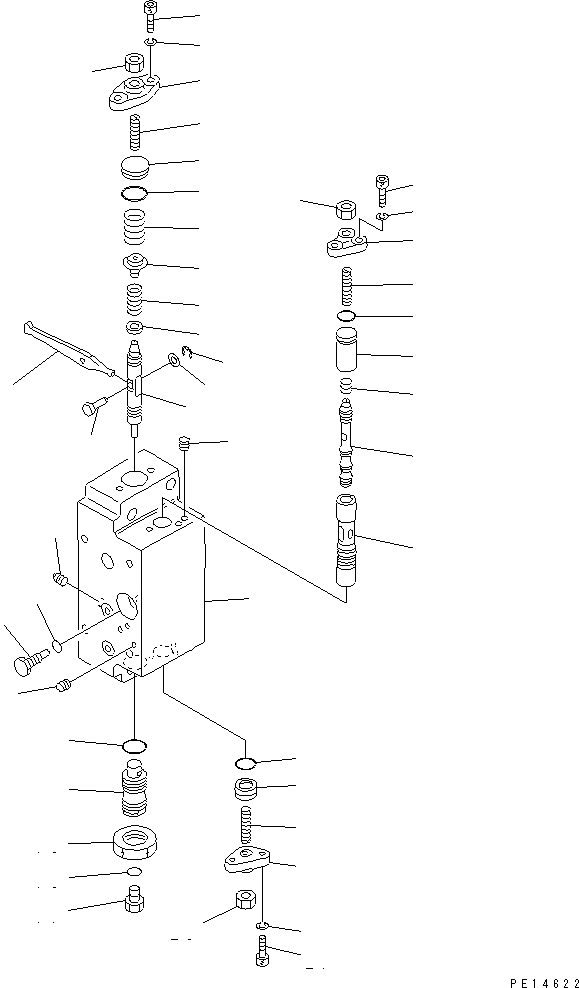 PE14622