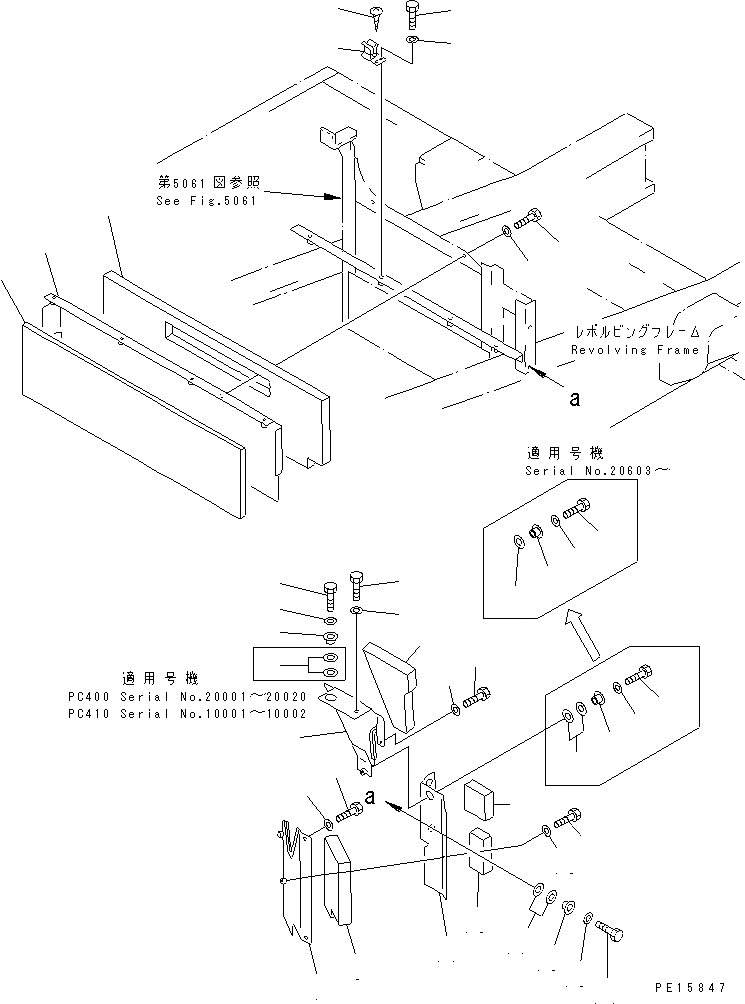 第5061図参照
See Fig.5061

レボルビングフレーム
Revolving Frame

a

適用号機
Serial No.20603～

適用号機
PC400 Serial No.20001～20020
PC410 Serial No.10001～10002

a

PE15847