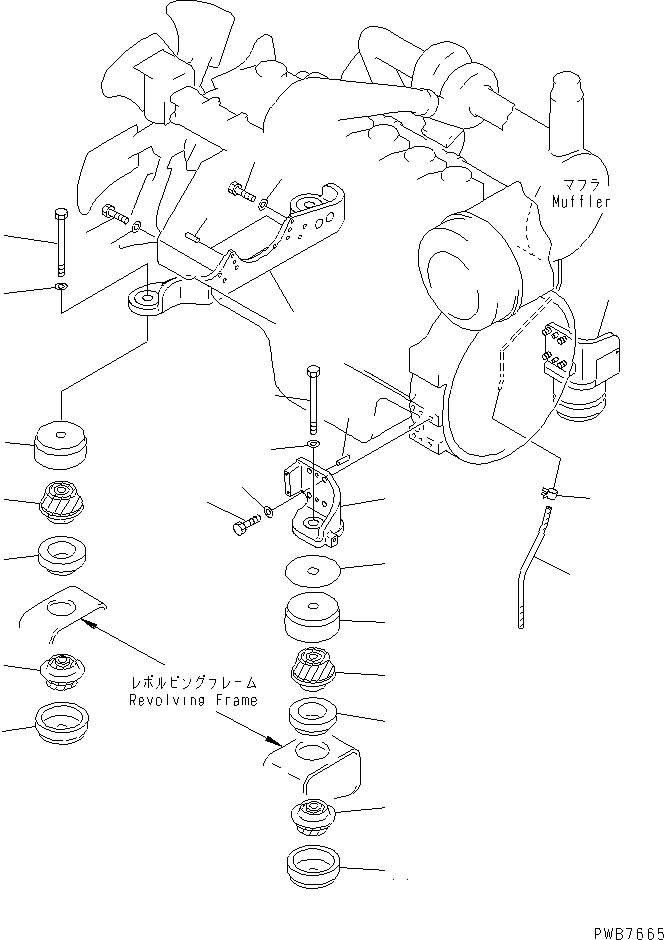 マフラ
Muffler

レボルビングフレーム
Revolving Frame

PWB7665