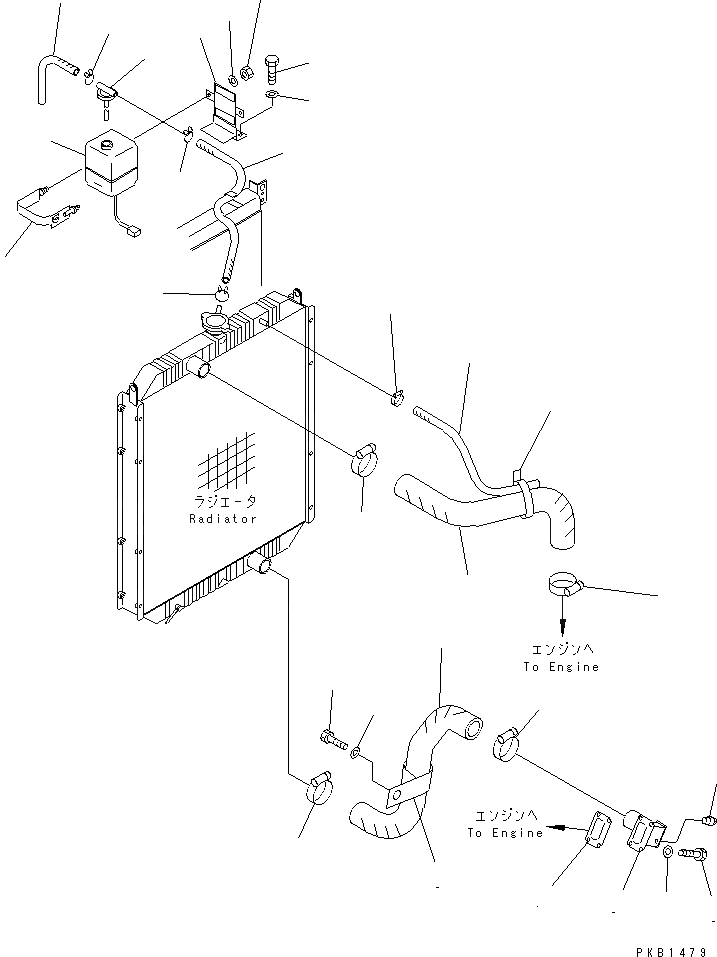 ラジエータ
Radiator

エンジンへ
To Engine

エンジンへ
To Engine

PKB1479