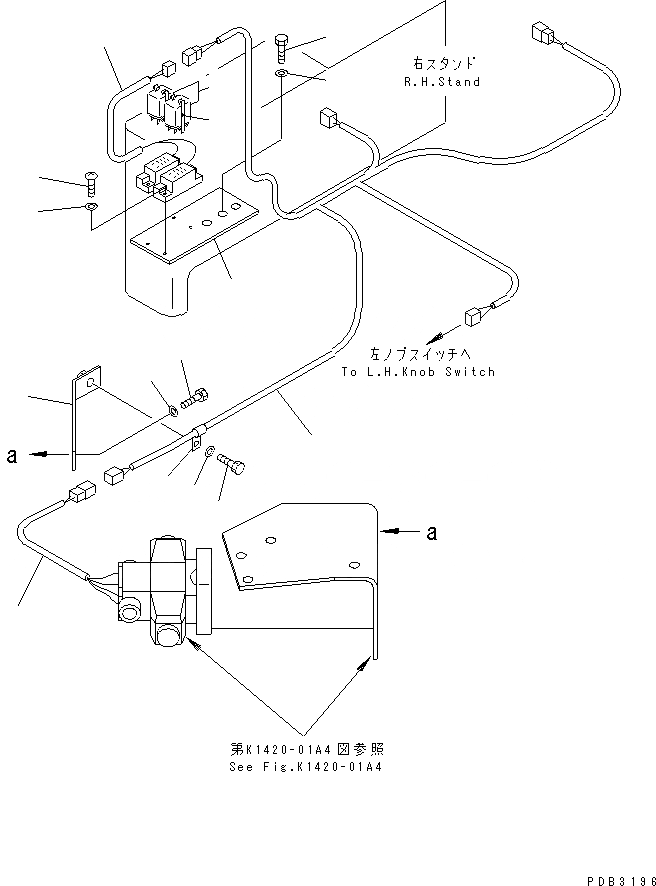 右スタンド
R.H.Stand

左ノブスイッチへ
To L.H.Knob Switch

a

a

第K1420-01A4図参照
See Fig.K1420-01A4

PDB3196