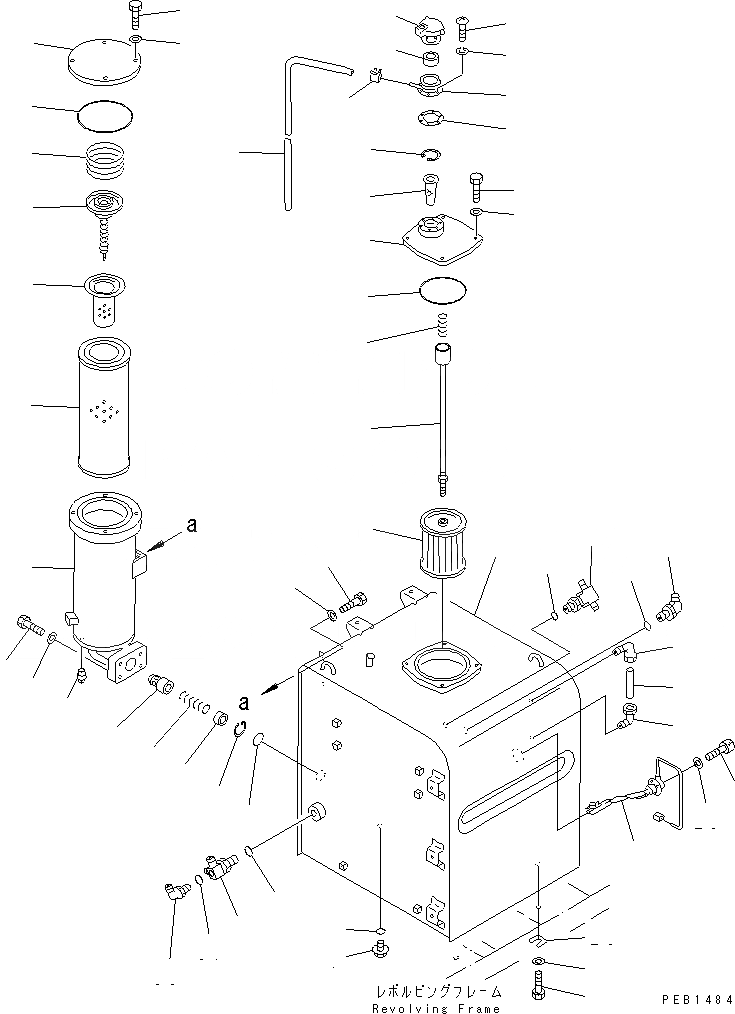 a

a

レボルビングフレーム
Revolving Frame

PEB1484