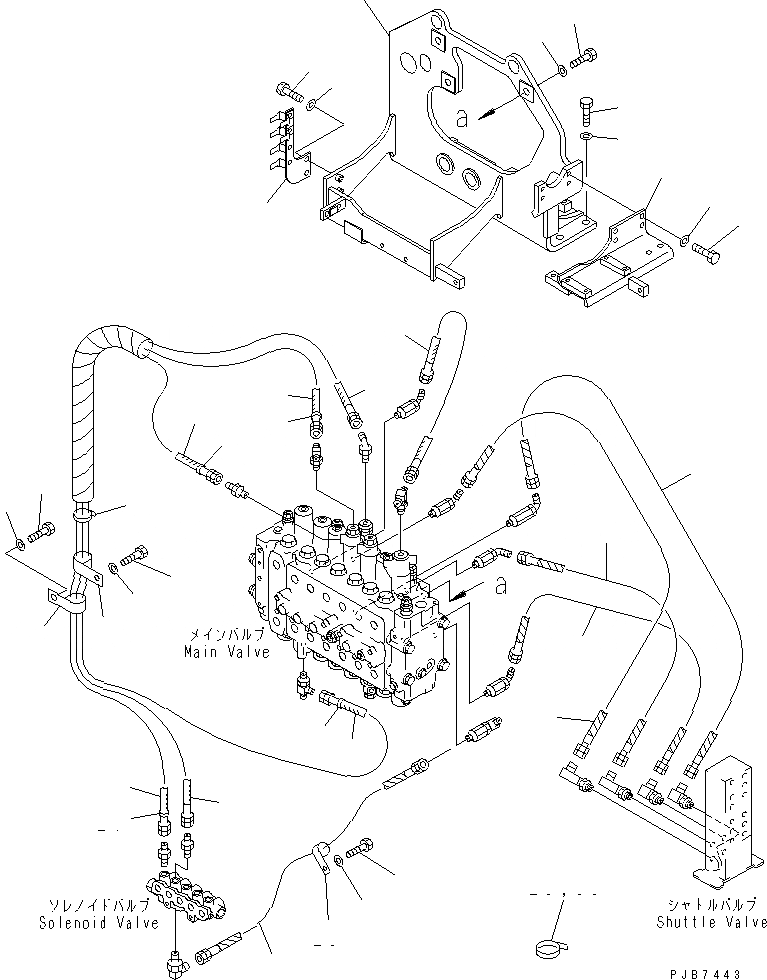 a

a

メインバルブ
Main Valve

ソレノイドバルブ
Solenoid Valve

シャトルバルブ
Shuttle Valve

PJB7443