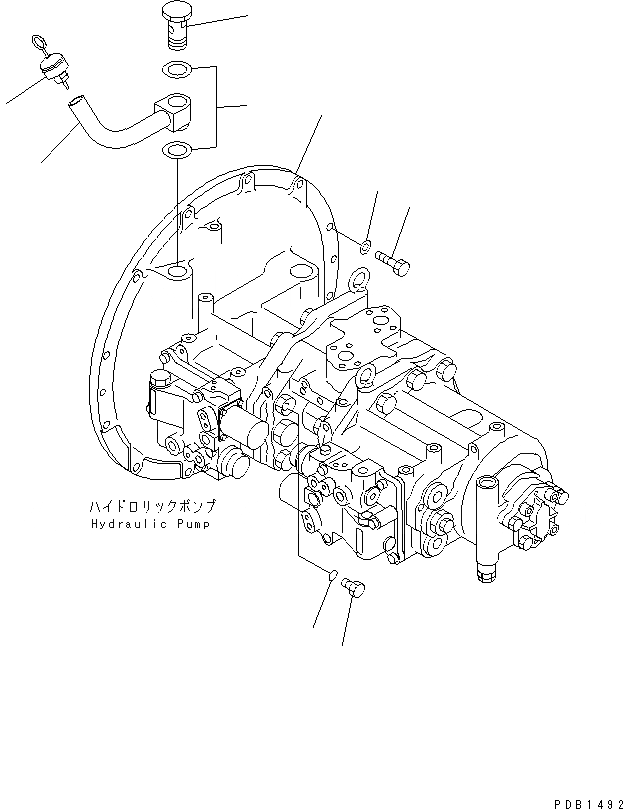 ハイドロリックポンプ
Hydraulic Pump

PDB1492