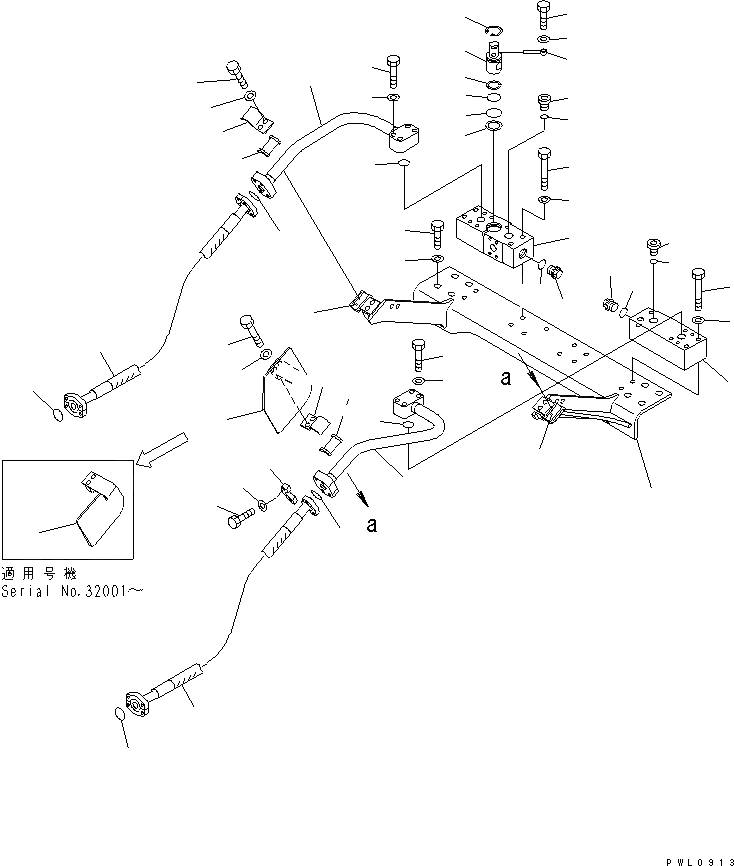 a

a

適用号機
Serial No.32001～

PWL0913