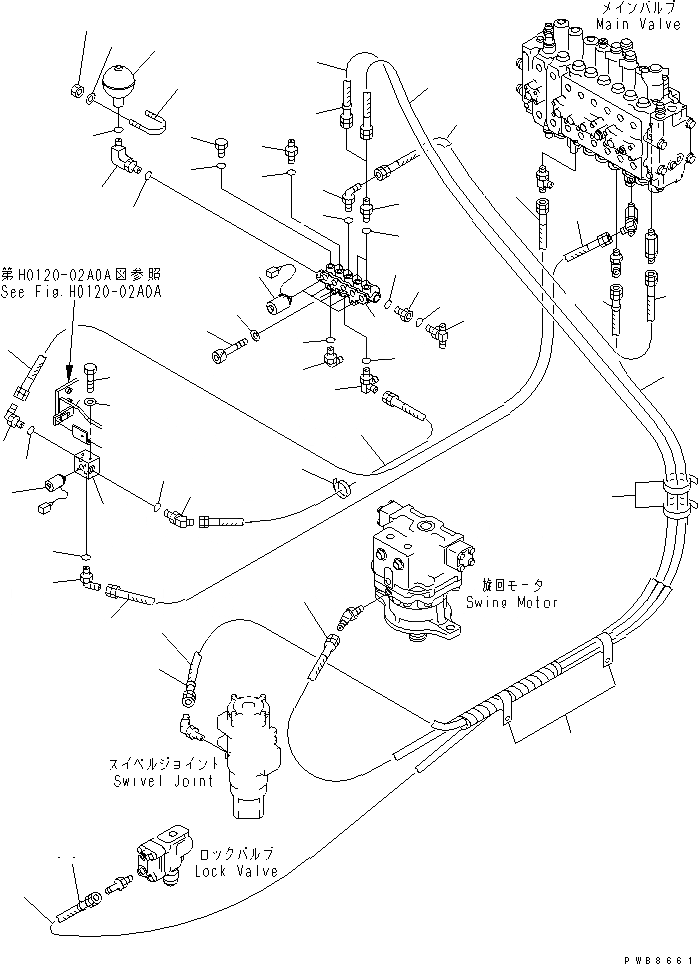 メインバルブ
Main Valve

第H0120-02A0A図参照
See Fig.H0120-02A0A

旋回モータ
Swing Motor

スイベルジョイント
Swivel Joint

ロックバルブ
Lock Valve

PW88661