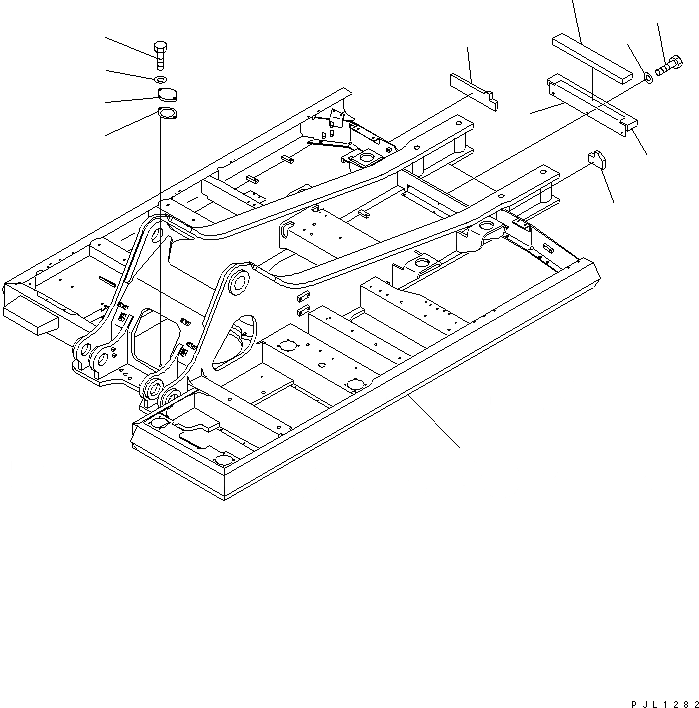 PJL1282