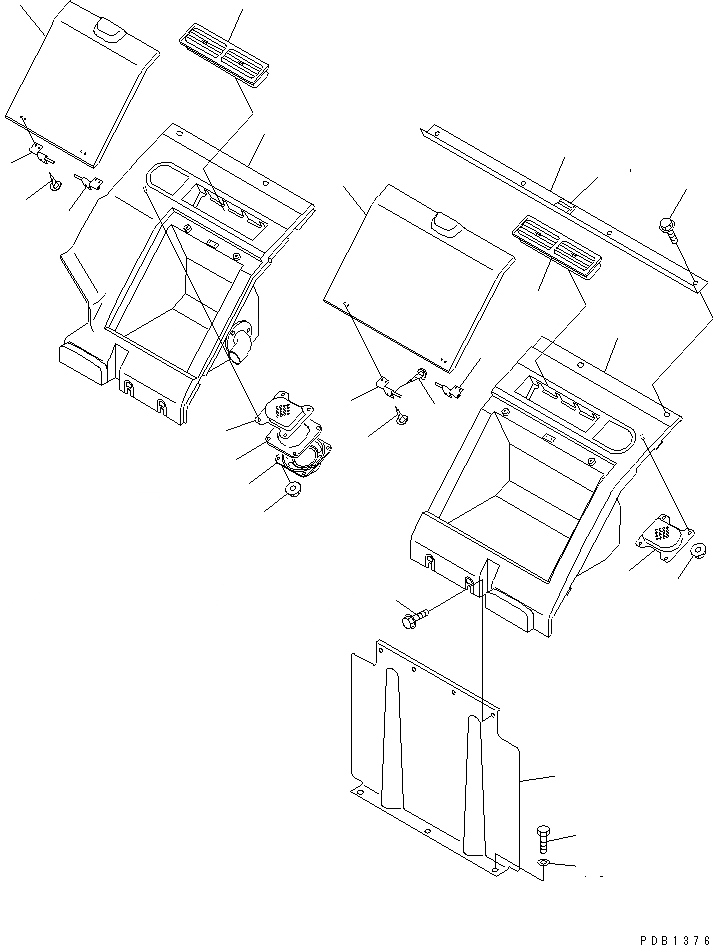 PDB1376